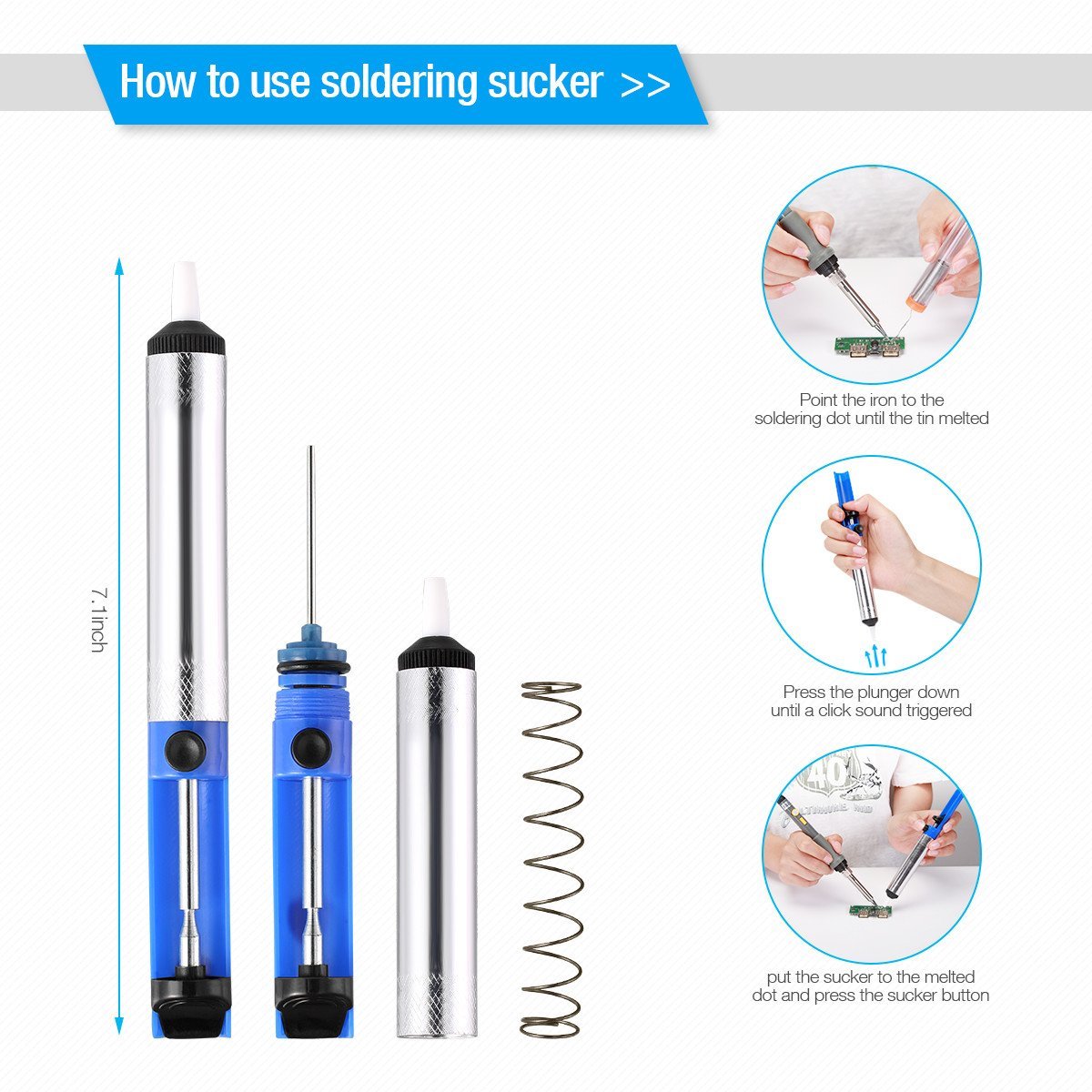 How to use soldering sucker >>

7.1inch

Point the iron to the soldering dot until the tin melted

Press the plunger down until a click sound triggered

put the sucker to the melted dot and press the sucker button